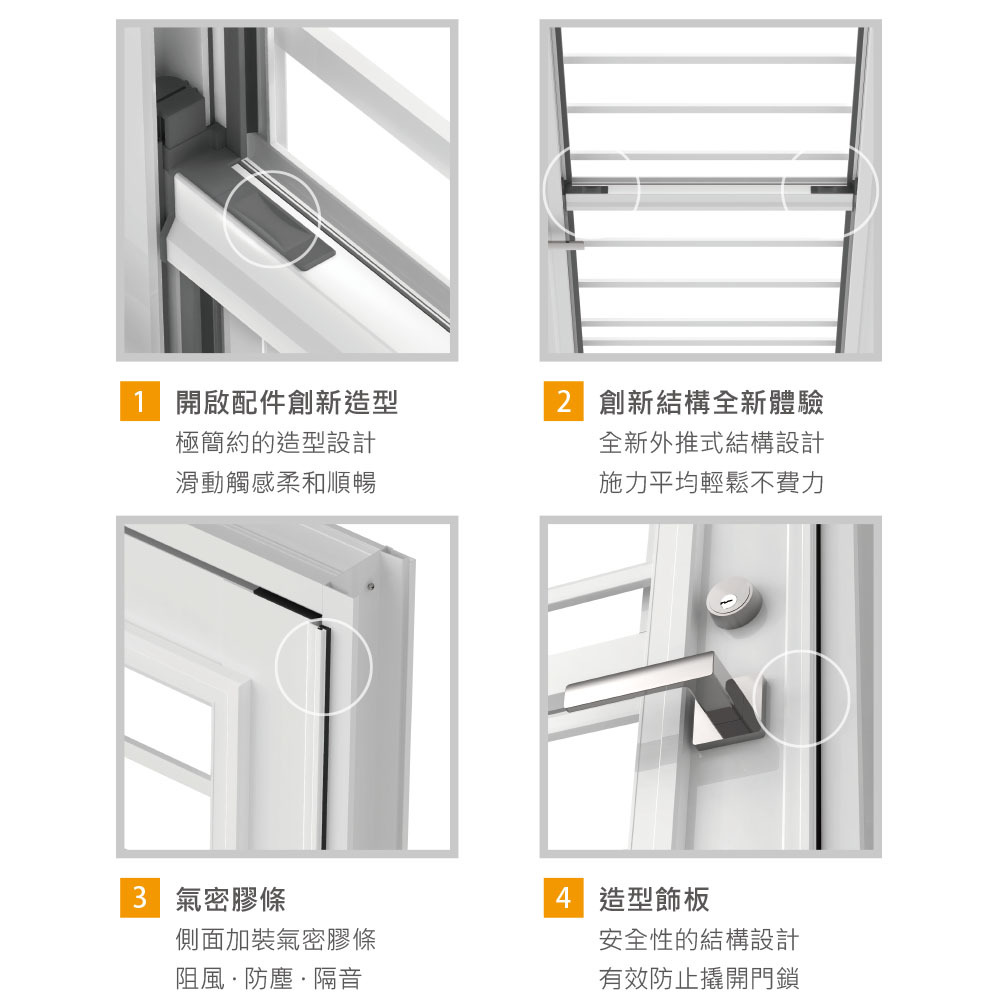 1 開啟配件創新造型
極簡約的造型設計
滑動觸感柔和順暢

2 創新結構全新體驗
全新外推式結構設計
施力平均輕鬆不費力

3 氣密膠條
側面加裝氣密膠條
阻風 · 防塵 · 隔音

4 造型飾板
安全性的結構設計
有效防止撬開門鎖